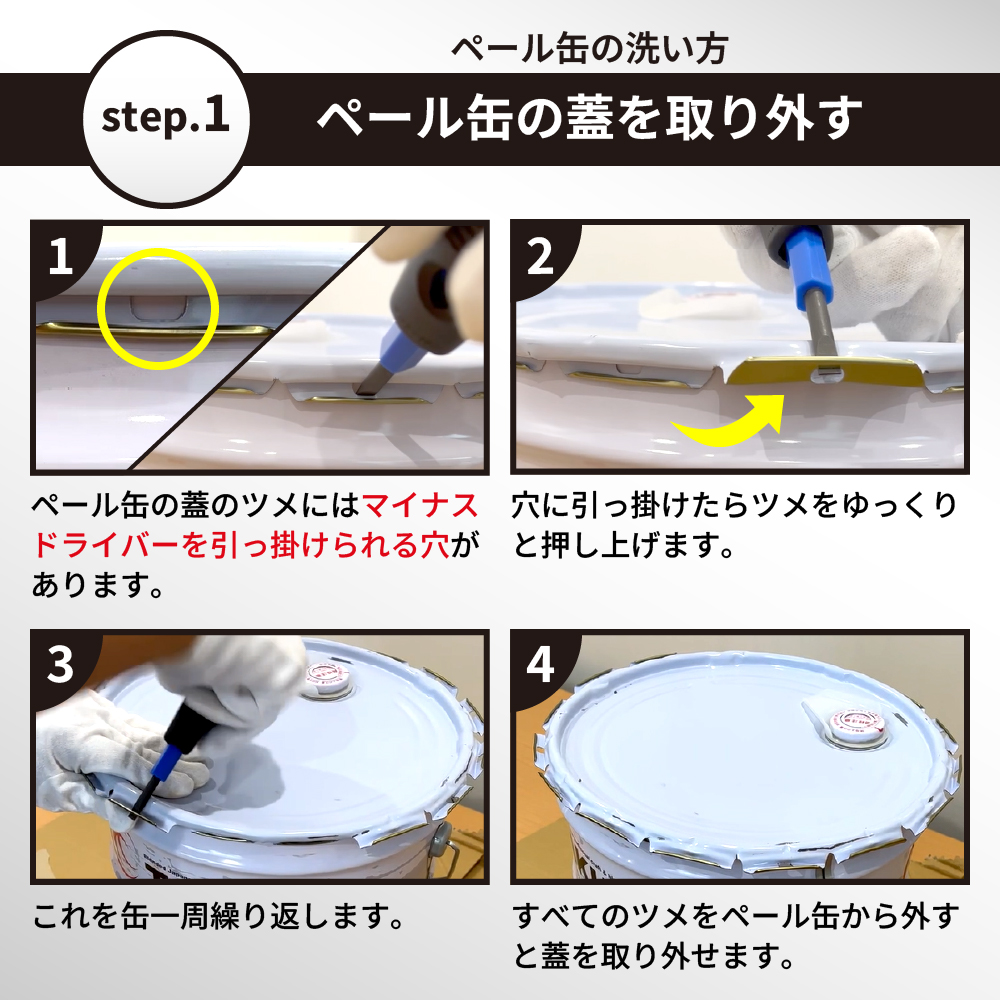 ペール缶の洗い方

step.1

ペール缶の蓋を取り外す

1

ペール缶の蓋のツメにはマイナスドライバーを引っ掛けられる穴があります。

2

穴に引っ掛けたらツメをゆっくりと押し上げます。

3

これを缶一周繰り返します。

4

すべてのツメをペール缶から外すと蓋を取り外せます。