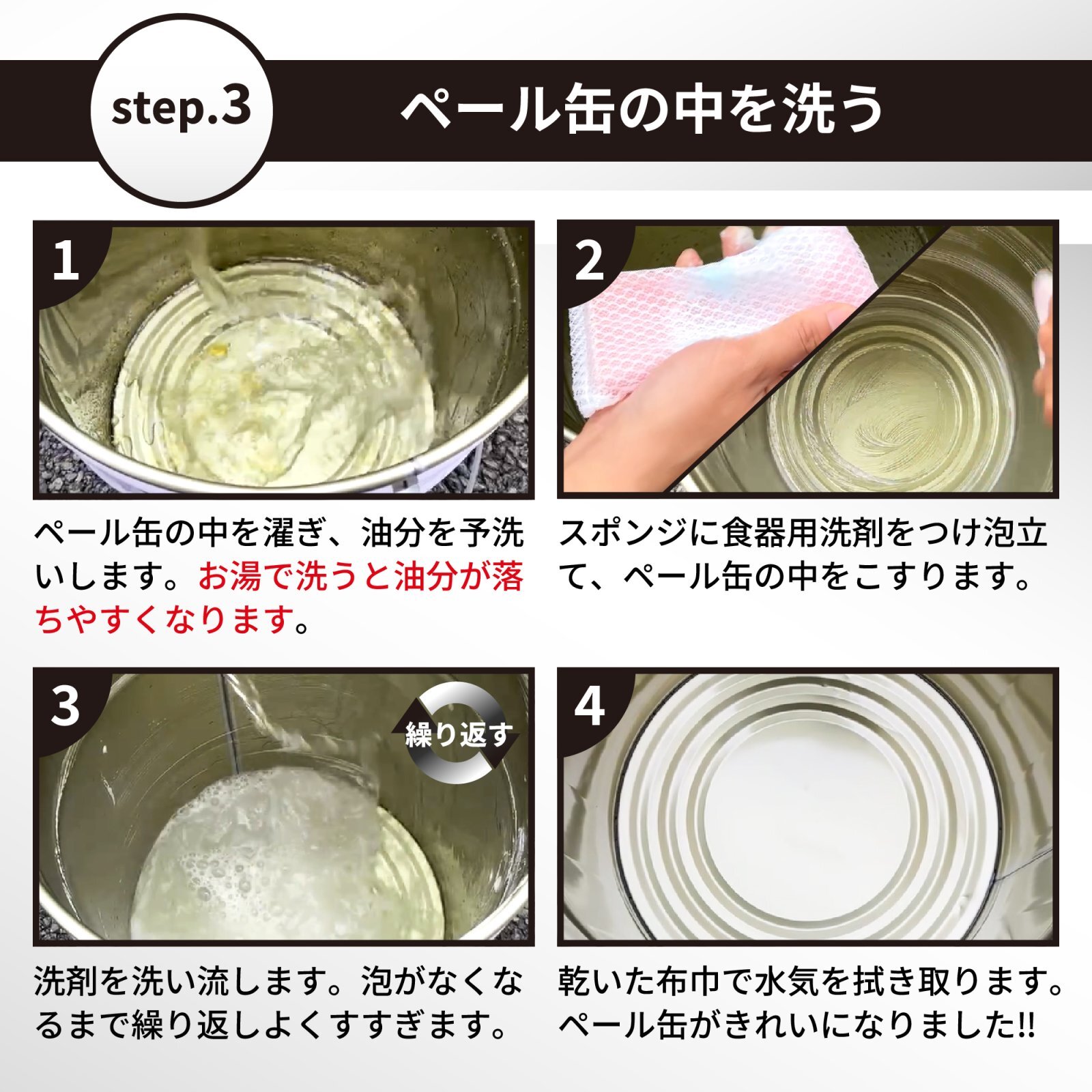 step.3

ペール缶の中を洗う

1

ペール缶の中を濯ぎ、油分を予洗いします。お湯で洗うと油分が落ちやすくなります。

2

スポンジに食器用洗剤をつけ泡立て、ペール缶の中をこすります。

3

繰り返す

洗剤を洗い流します。泡がなくなるまで繰り返しよくすすぎます。

4

乾いた布巾で水気を拭き取ります。ペール缶がきれいになりました!!