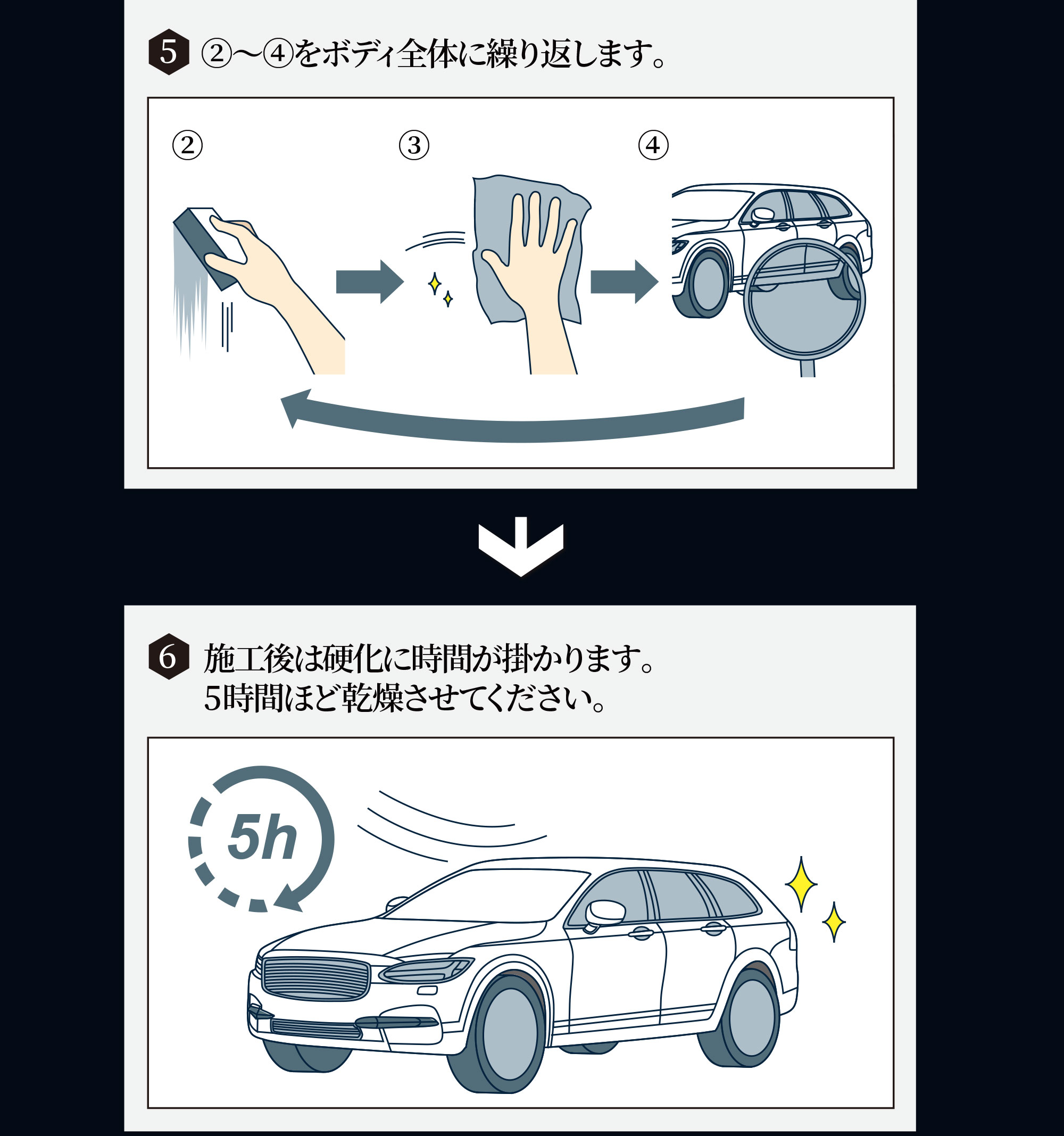 5 ②〜④をボディ全体に繰り返します。

②

③

④

6 施工後は硬化に時間が掛かります。
5時間ほど乾燥させてください。

5h