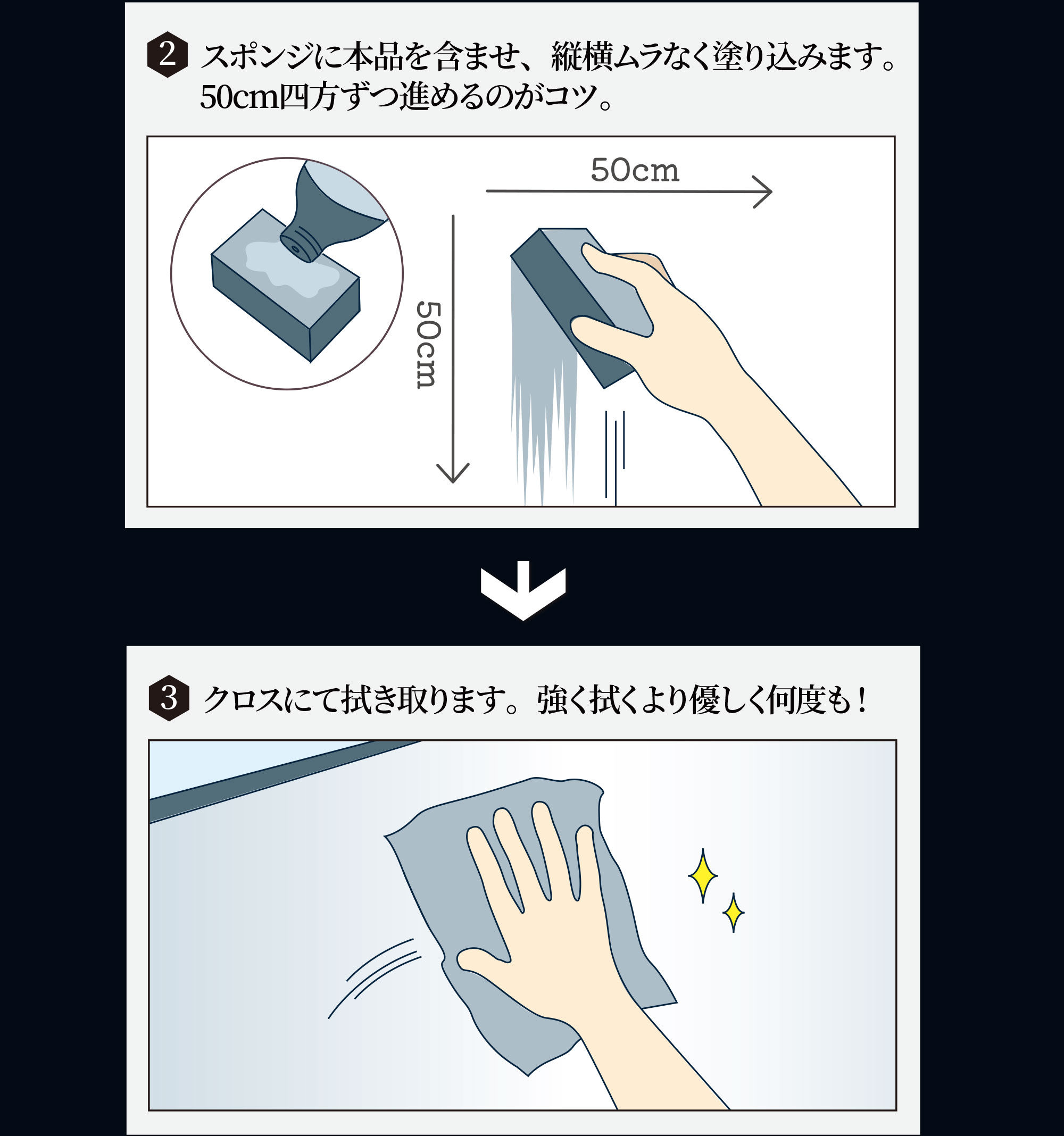 2 スポンジに本品を含ませ、縦横ムラなく塗り込みます。50cm四方ずつ進めるのがコツ。

50cm

50cm

3 クロスにて拭き取ります。強く拭くより優しく何度も！