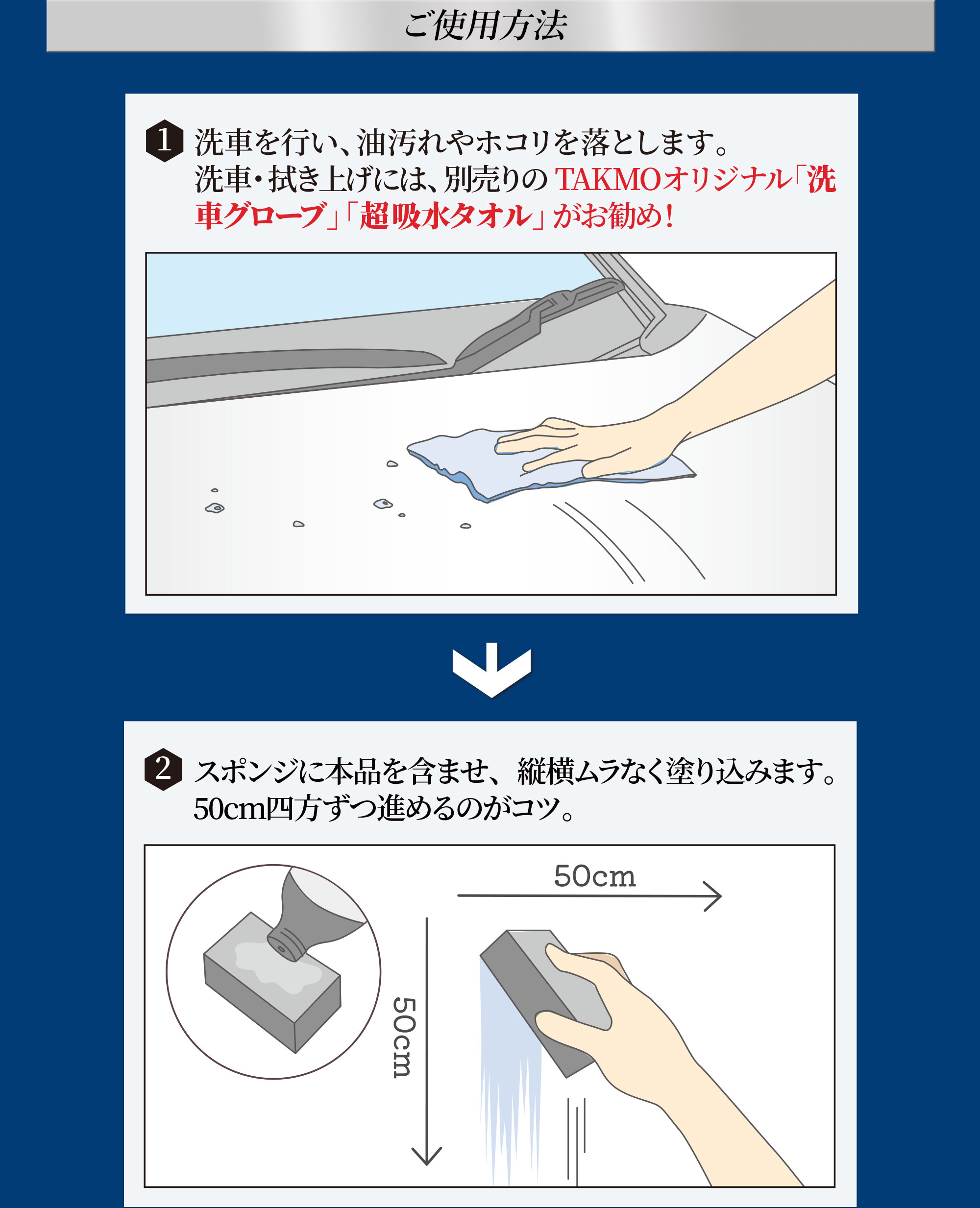 ご使用方法

1 洗車を行い、油汚れやホコリを落とします。洗車・拭き上げには、別売りの TAKMOオリジナル「洗車グローブ」「超吸水タオル」がお勧め!

2 スポンジに本品を含ませ、縦横ムラなく塗り込みます。50cm四方ずつ進めるのがコツ。

50cm

50cm