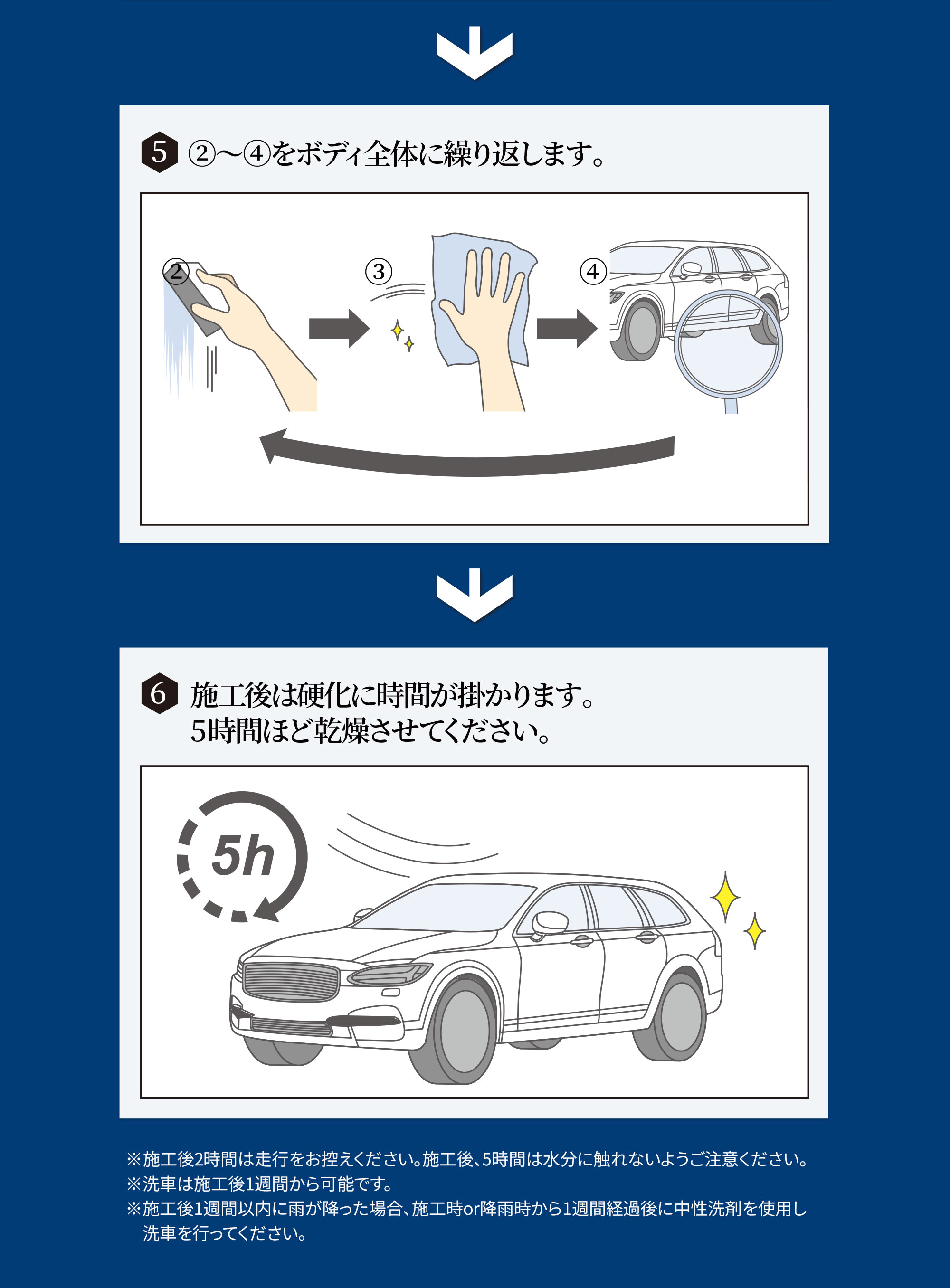 5 ②〜④をボディ全体に繰り返します。

②

③

④

6 施工後は硬化に時間が掛かります。
5時間ほど乾燥させてください。

5h

※施工後2時間は走行をお控えください。施工後、5時間は水分に触れないようご注意ください。
※洗車は施工後1週間から可能です。
※施工後1週間以内に雨が降った場合、施工時or降雨時から1週間経過後に中性洗剤を使用し洗車を行ってください。