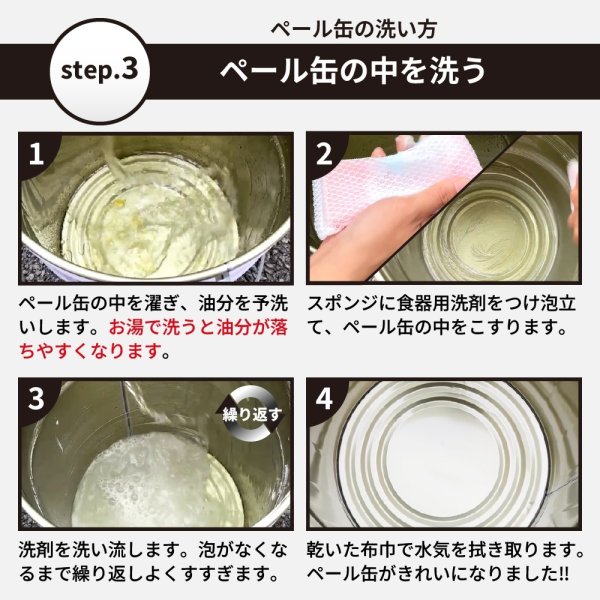 ペール缶の洗い方

step.3

ペール缶の中を洗う

1

ペール缶の中を濯ぎ、油分を予洗いします。お湯で洗うと油分が落ちやすくなります。

2

スポンジに食器用洗剤をつけ泡立て、ペール缶の中をこすります。

3

繰り返す

洗剤を洗い流します。泡がなくなるまで繰り返しよくすすぎます。

4

乾いた布巾で水気を拭き取ります。ペール缶がきれいになりました!!