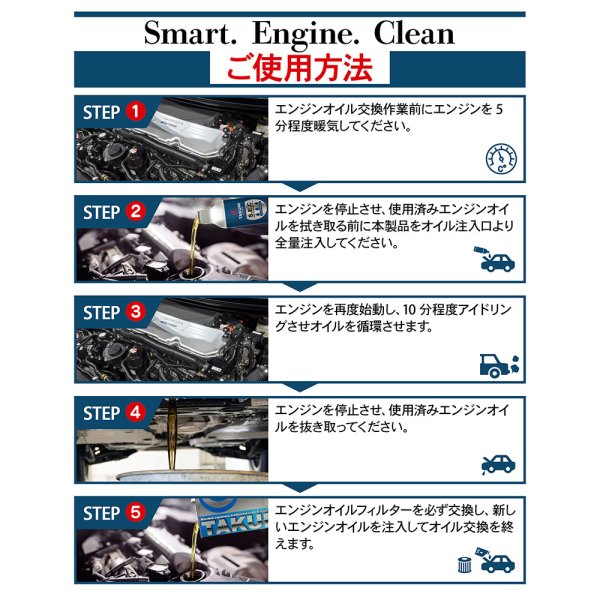 Smart. Engine. Clean

ご使用方法

STEP 1

エンジンオイル交換作業前にエンジンを 5 分程度暖気してください。

STEP 2

エンジンを停止させ、使用済みエンジンオイルを拭き取る前に本製品をオイル注入口より全量注入してください。

STEP 3

エンジンを再度始動し、10 分程度アイドリングさせオイルを循環させます。

STEP 4

エンジンを停止させ、使用済みエンジンオイルを抜き取ってください。

STEP 5

TAKU

エンジンオイルフィルターを必ず交換し、新しいエンジンオイルを注入してオイル交換を終えます。