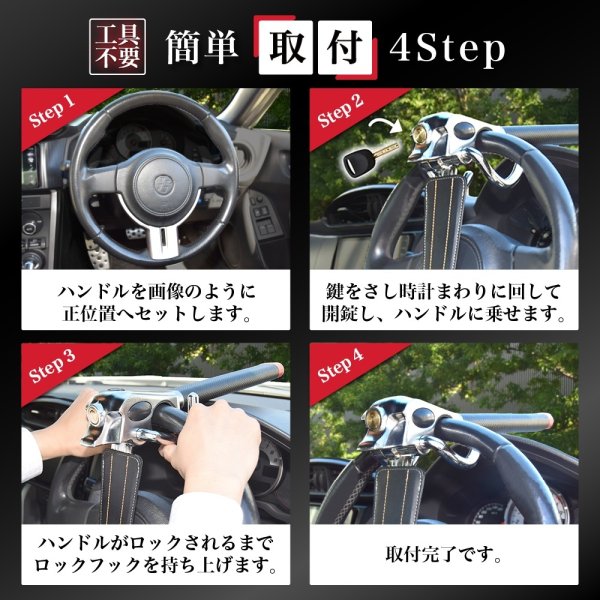 工具不要 簡単 取付 4Step

Step 1

ハンドルを画像のように正位置へセットします。

Step 2

鍵をさし時計まわりに回して開錠し、ハンドルに乗せます。

Step 3

ハンドルがロックされるまでロックフックを持ち上げます。

Step 4

取付完了です。