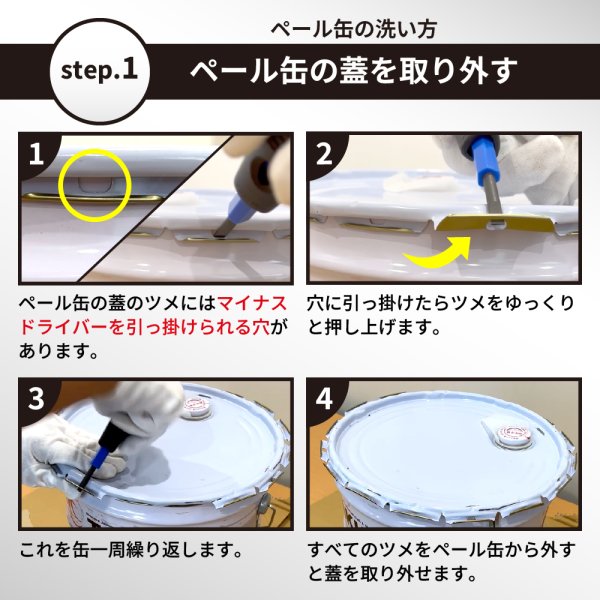 ペール缶の洗い方

step.1

ペール缶の蓋を取り外す

1

ペール缶の蓋のツメにはマイナスドライバーを引っ掛けられる穴があります。

2

穴に引っ掛けたらツメをゆっくりと押し上げます。

3

これを缶一周繰り返します。

4

すべてのツメをペール缶から外すと蓋を取り外せます。