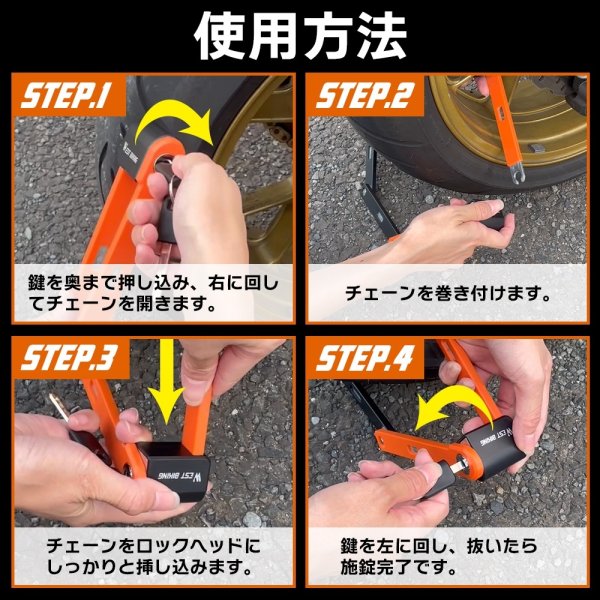 使用方法

STEP.1

WEST BIKING

鍵を奥まで押し込み、右に回してチェーンを開きます。

STEP.2

チェーンを巻き付けます。

STEP.3

WEST BIKING

チェーンをロックヘッドにしっかりと挿し込みます。

STEP.4

WEST BIKING

鍵を左に回し、抜いたら施錠完了です。